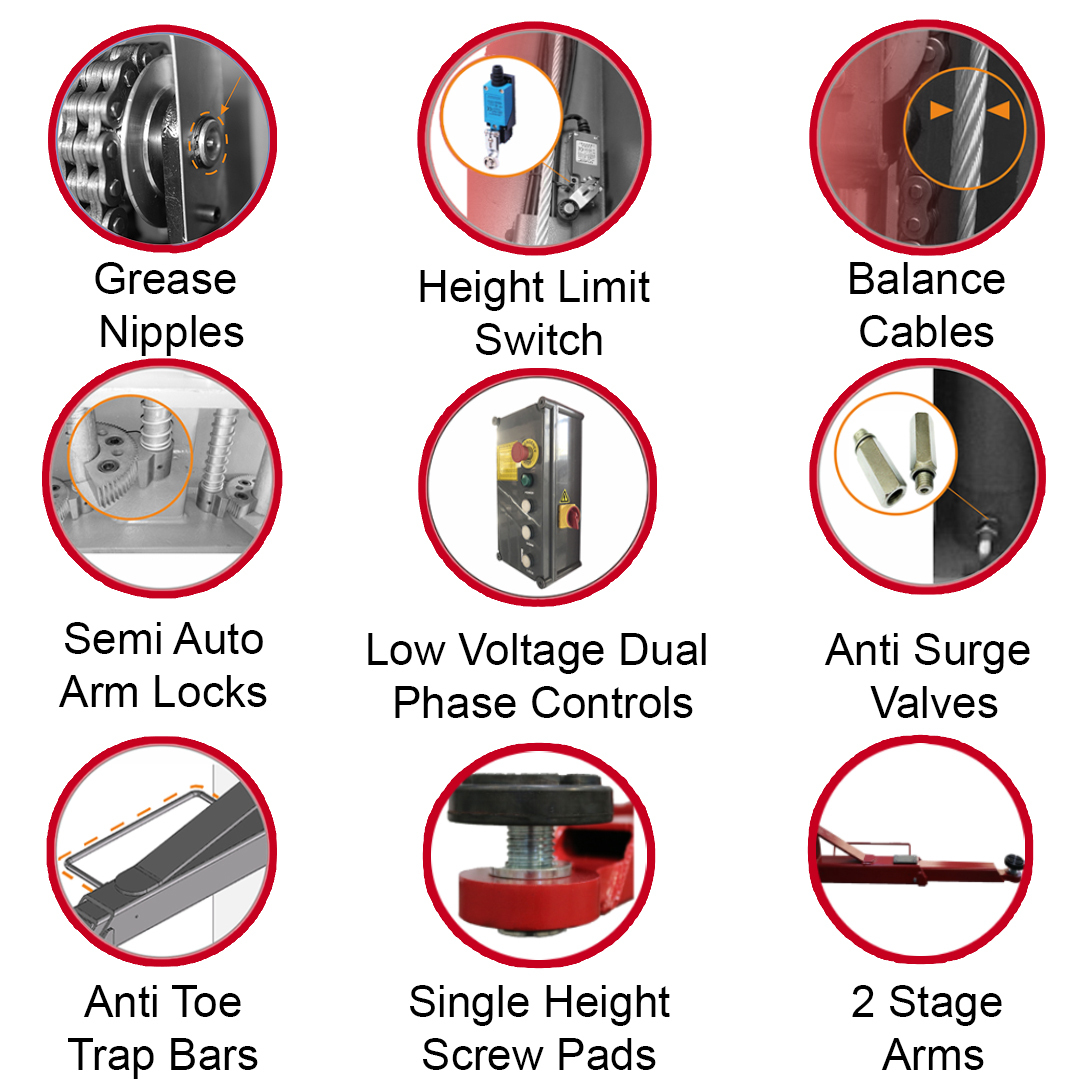 Grease Nipples

Height Limit Switch

Balance Cables

Semi Auto Arm Locks

Low Voltage Dual Phase Controls

Anti Surge Valves

Anti Toe Trap Bars

Single Height Screw Pads

2 Stage Arms